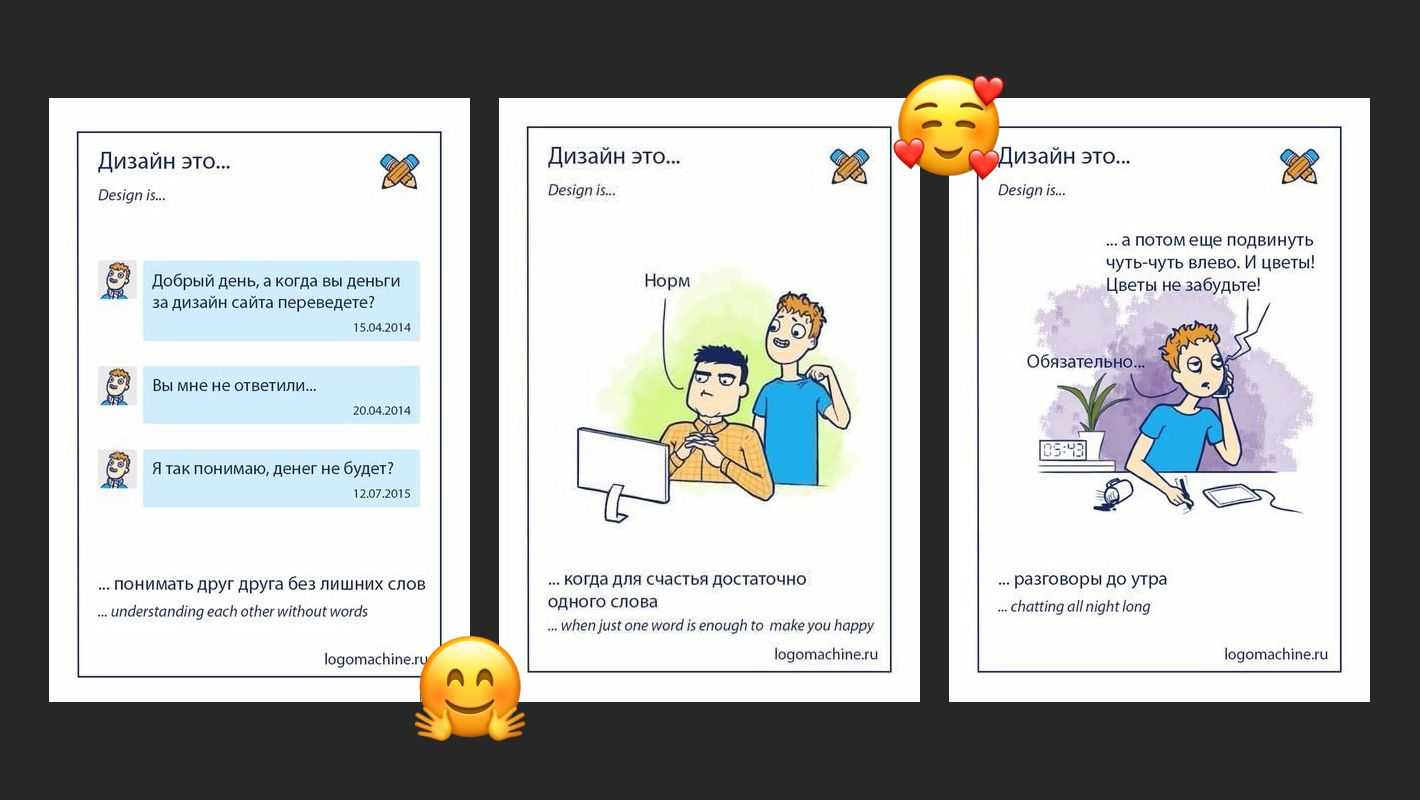 Дизайн это...
Design is...

Добрый день, а когда вы деньги за дизайн сайта переведете?
15.04.2014

Вы мне не ответили...
20.04.2014

Я так понимаю, денег не будет?
12.07.2015

... понимать друг друга без лишних слов
... understanding each other without words

logomachine.ru

Дизайн это...
Design is...

Норм

... когда для счастья достаточно одного слова
... when just one word is enough to make you happy

logomachine.ru

Дизайн это...
Design is...

... а потом еще подвинуть чуть-чуть влево. И цветы! Цветы не забудьте!

Обязательно...

05:43

... разговоры до утра
... chatting all night long

logomachine.ru