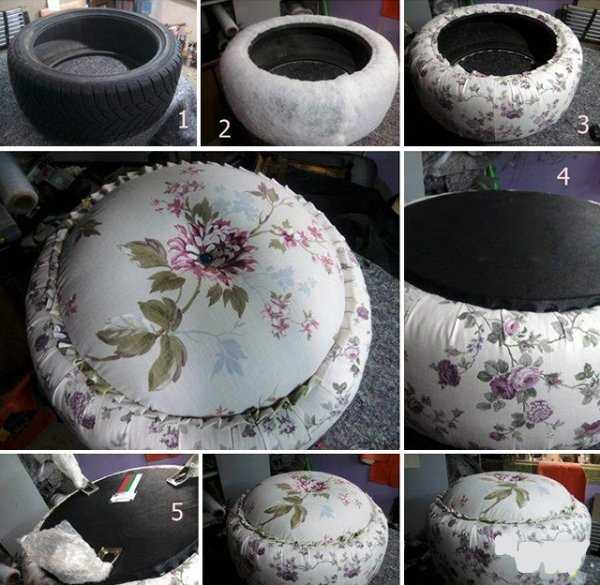 1
2
3
4
5