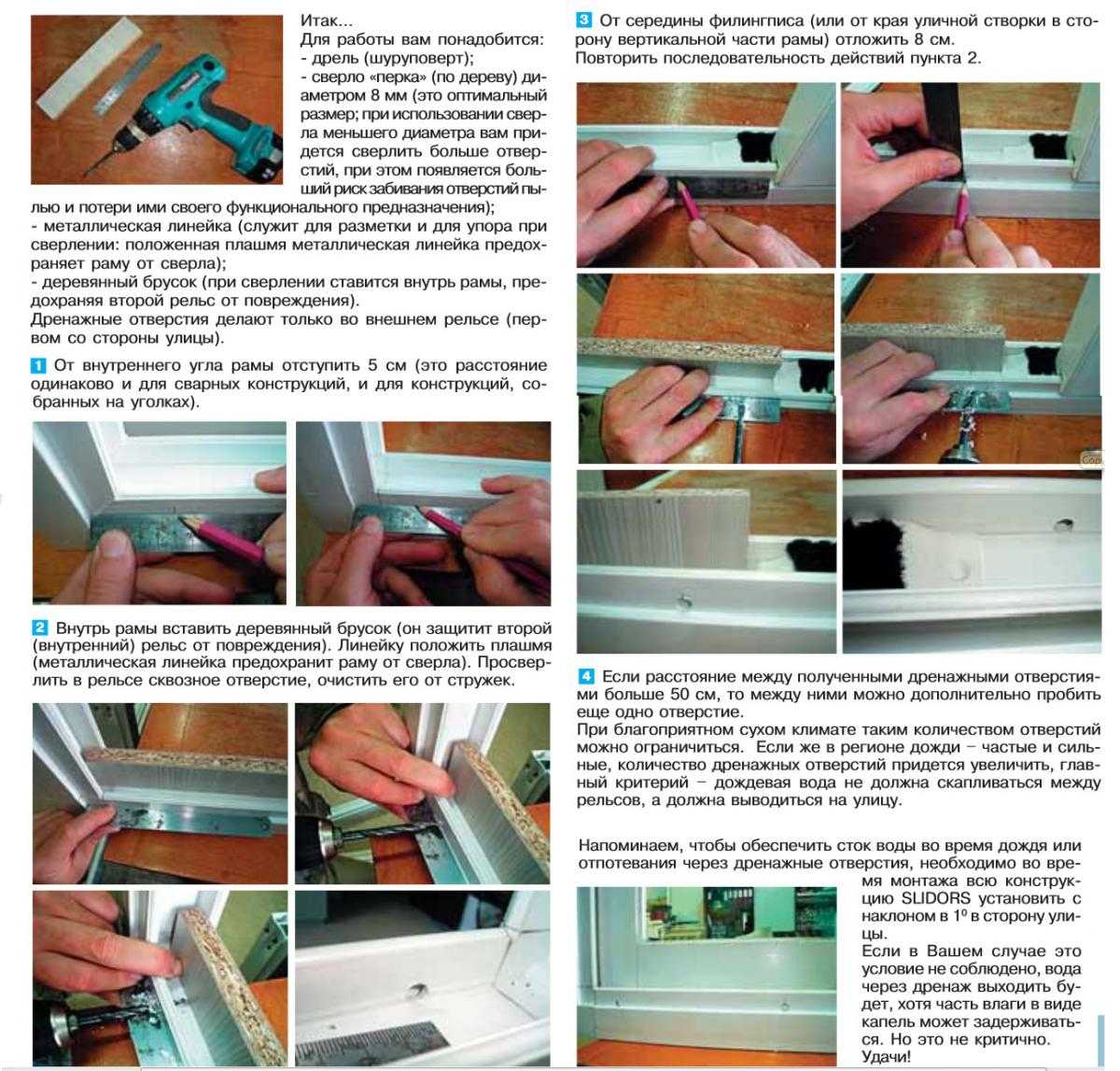 Итак...
Для работы вам понадобится:
- дрель (шуруповерт);
- сверло «перка» (по дереву) диаметром 8 мм (это оптимальный размер; при использовании сверла меньшего диаметра вам придется сверлить больше отверстий, при этом появляется больший риск забивания отверстий пылью и потери ими своего функционального предназначения);
- металлическая линейка (служит для разметки и для упора при сверлении: положенная плашмя металлическая линейка предохраняет раму от сверла);
- деревянный брусок (при сверлении ставится внутрь рамы, предохраняя второй рельс от повреждения).
Дренажные отверстия делают только во внешнем рельсе (первом со стороны улицы).

1 От внутреннего угла рамы отступить 5 см (это расстояние одинаково и для сварных конструкций, и для конструкций, собранных на уголках).

2 Внутрь рамы вставить деревянный брусок (он защитит второй (внутренний) рельс от повреждения). Линейку положить плашмя (металлическая линейка предохранит раму от сверла). Просверлить в рельсе сквозное отверстие, очистить его от стружек.

3 От середины филингписа (или от края уличной створки в сторону вертикальной части рамы) отложить 8 см.
Повторить последовательность действий пункта 2.

4 Если расстояние между полученными дренажными отверстиями больше 50 см, то между ними можно дополнительно пробить еще одно отверстие.
При благоприятном сухом климате таким количеством отверстий можно ограничиться. Если же в регионе дожди – частые и сильные, количество дренажных отверстий придется увеличить, главный критерий – дождевая вода не должна скапливаться между рельсов, а должна выводиться на улицу.

Напоминаем, чтобы обеспечить сток воды во время дождя или отпотевания через дренажные отверстия, необходимо во время монтажа всю конструкцию SLIDORS установить с наклоном в $1^0$ в сторону улицы.
Если в Вашем случае это условие не соблюдено, вода через дренаж выходить будет, хотя часть влаги в виде капель может задерживаться. Но это не критично.
Удачи!